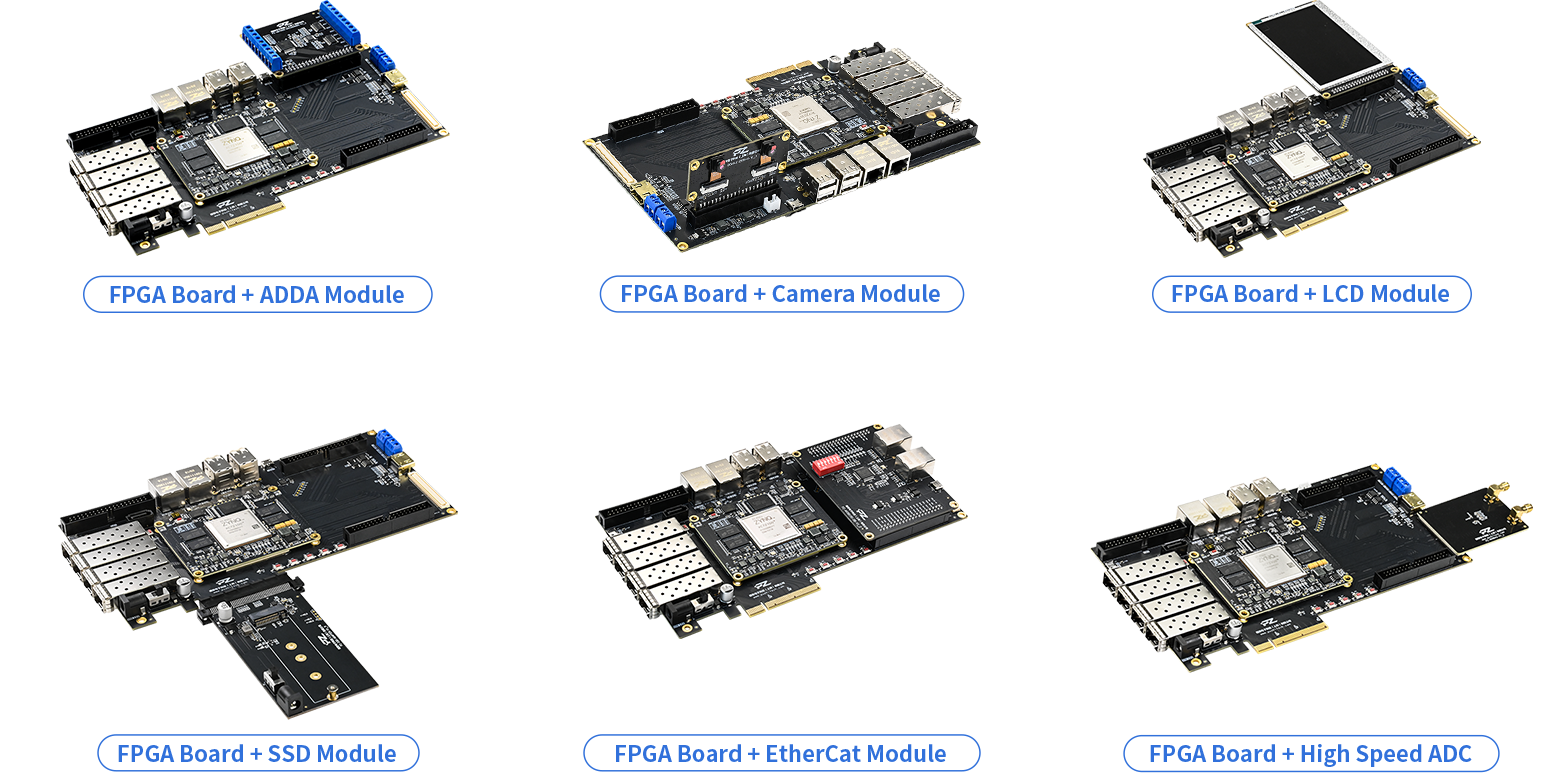 FPGA Board + ADDA Module

FPGA Board + Camera Module

FPGA Board + LCD Module

FPGA Board + SSD Module

FPGA Board + EtherCat Module

FPGA Board + High Speed ADC