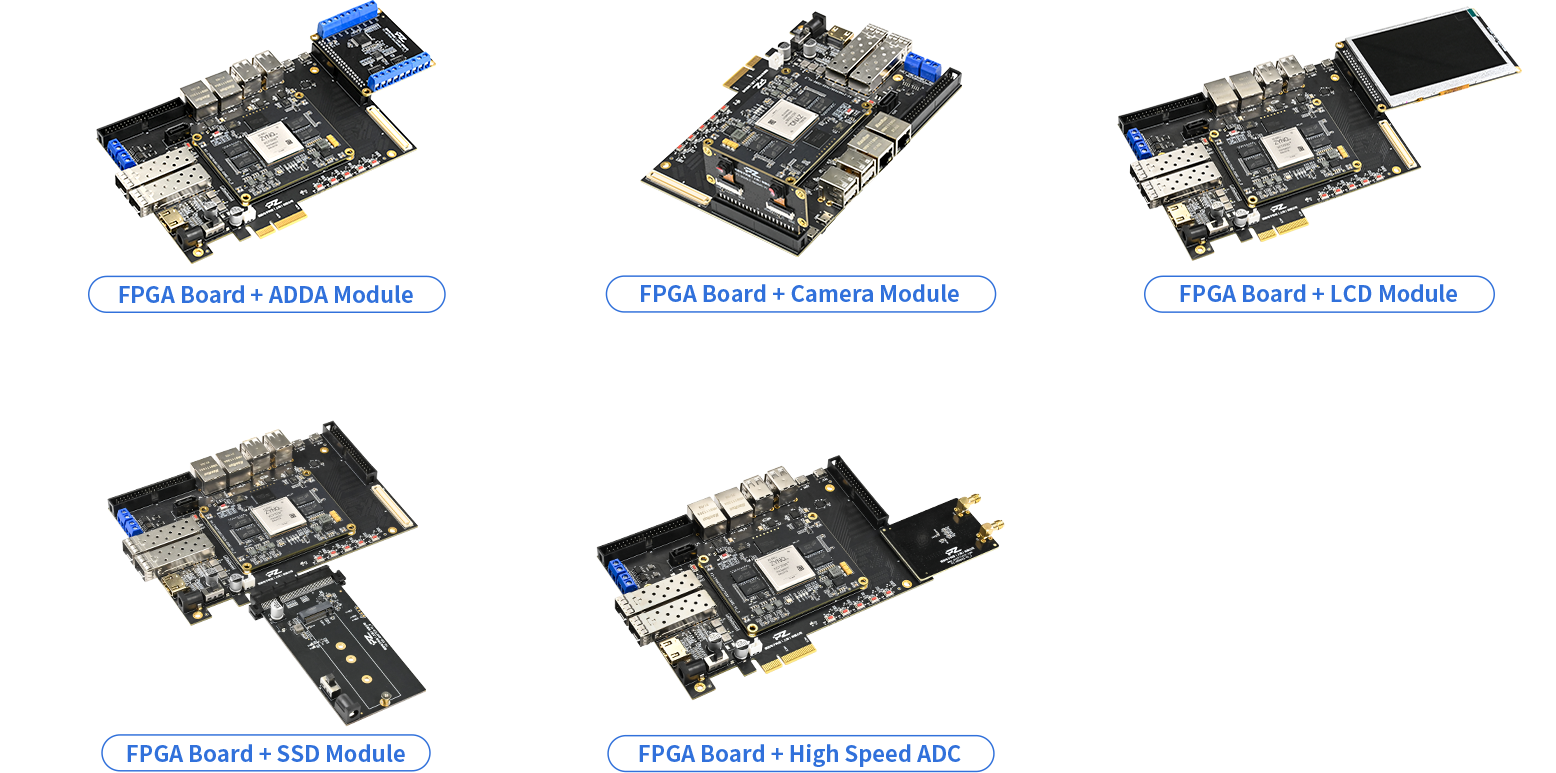 FPGA Board + ADDA Module

FPGA Board + Camera Module

FPGA Board + LCD Module

FPGA Board + SSD Module

FPGA Board + High Speed ADC