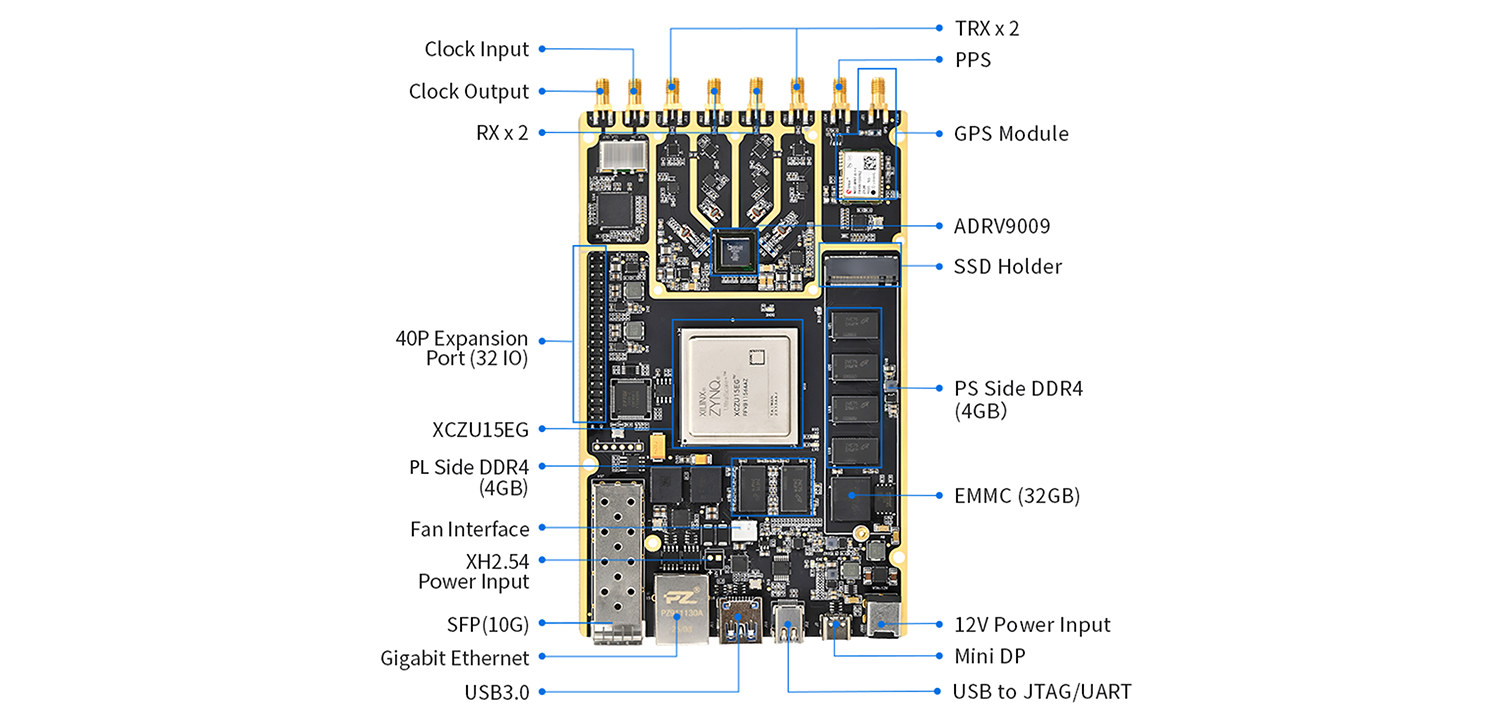 Clock Input
Clock Output
RX x 2
40P Expansion Port (32 IO)
XCZU15EG
PL Side DDR4 (4GB)
Fan Interface
XH2.54 Power Input
SFP(10G)
Gigabit Ethernet
USB3.0
TRX x 2
PPS
GPS Module
ADRV9009
SSD Holder
PS Side DDR4 (4GB)
EMMC (32GB)
12V Power Input
Mini DP
USB to JTAG/UART
XILINX ZYNQ
XCZU15EG
PZ